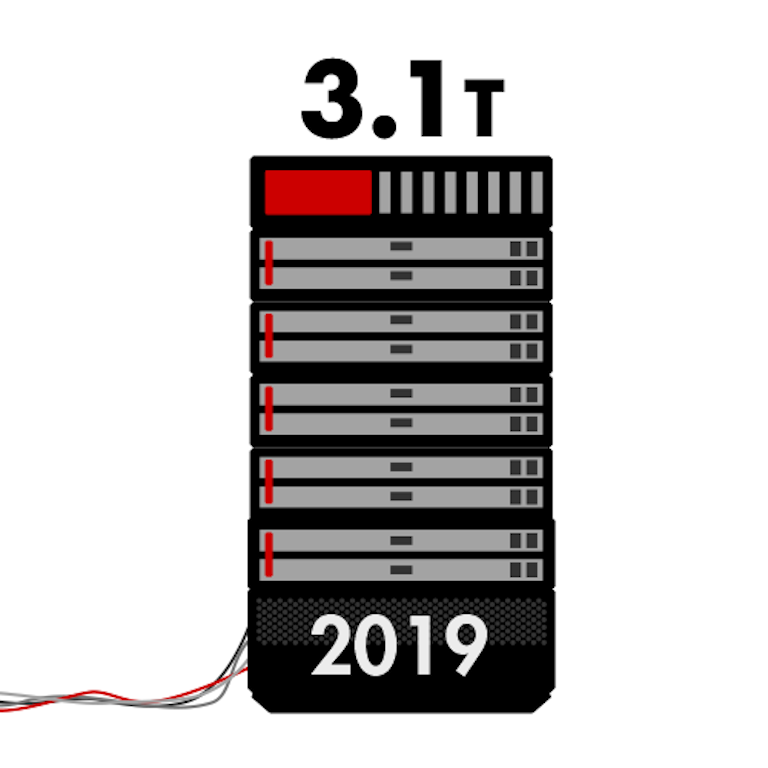 3.1T

2019